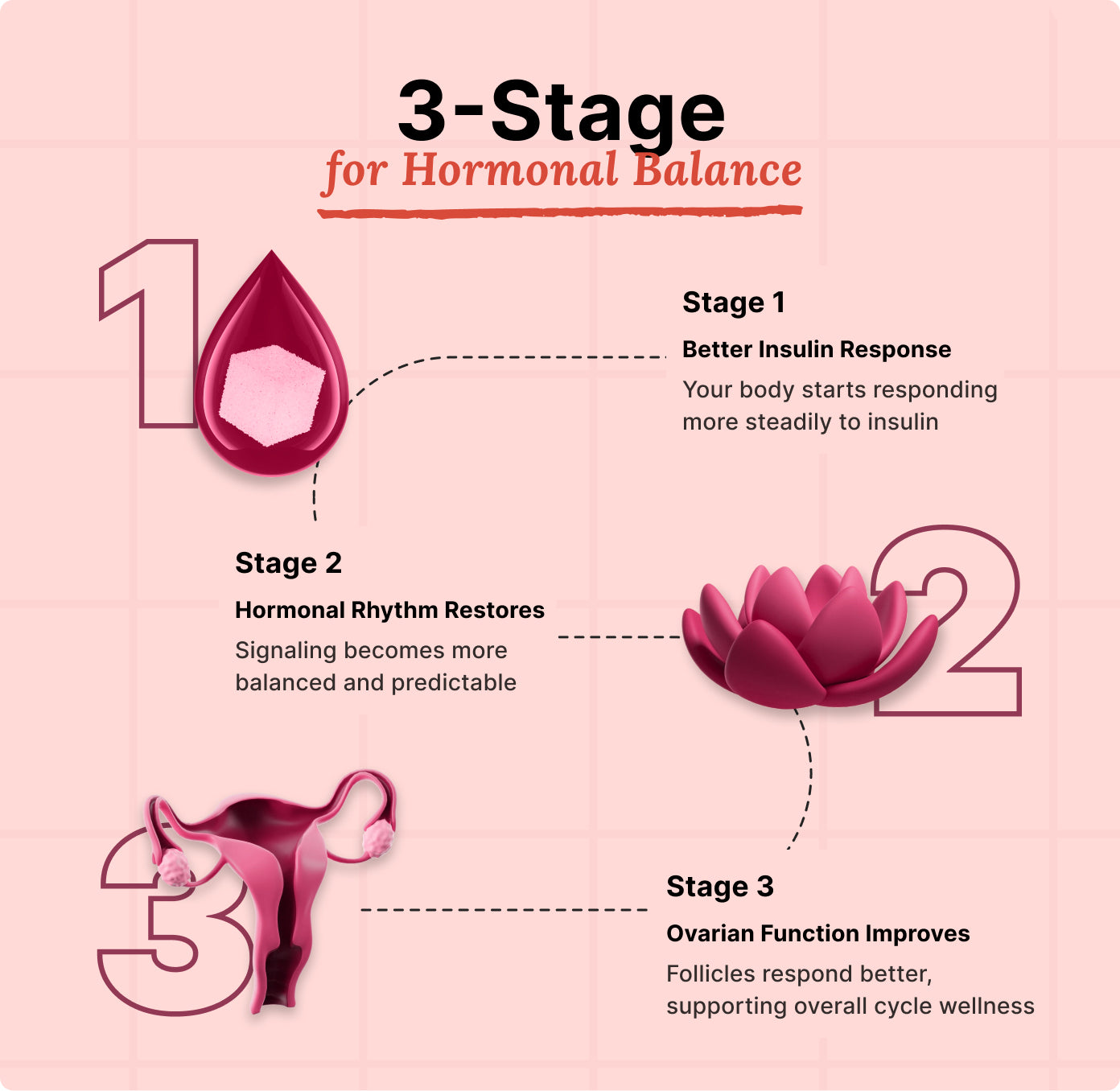 3-Stage
for Hormonal Balance

1

Stage 1
Better Insulin Response
Your body starts responding more steadily to insulin

Stage 2
Hormonal Rhythm Restores
Signaling becomes more balanced and predictable

2

3

Stage 3
Ovarian Function Improves
Follicles respond better, supporting overall cycle wellness