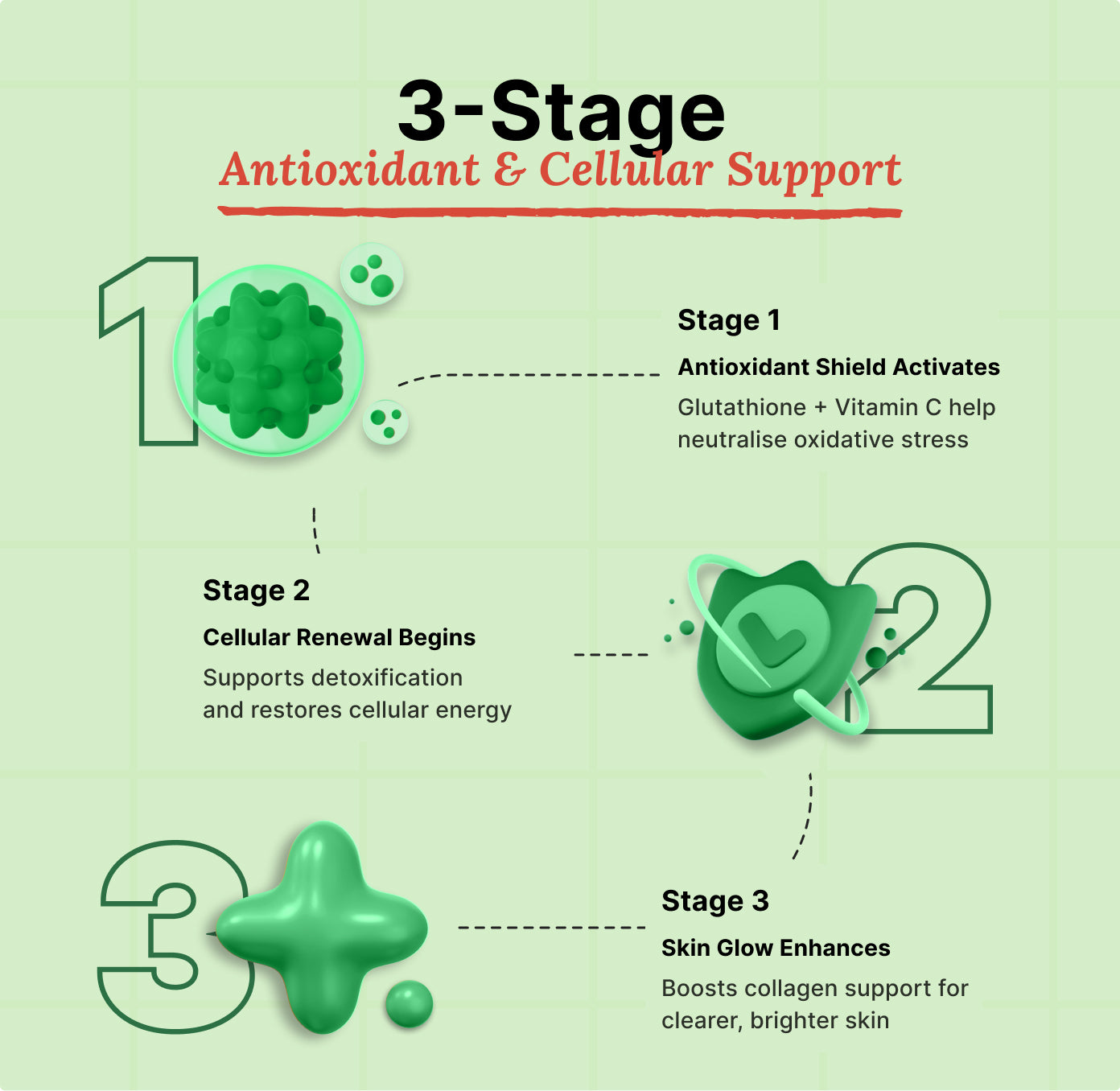 3-Stage
Antioxidant & Cellular Support

1

Stage 1
Antioxidant Shield Activates
Glutathione + Vitamin C help neutralise oxidative stress

Stage 2
Cellular Renewal Begins
Supports detoxification and restores cellular energy

2

3

Stage 3
Skin Glow Enhances
Boosts collagen support for clearer, brighter skin